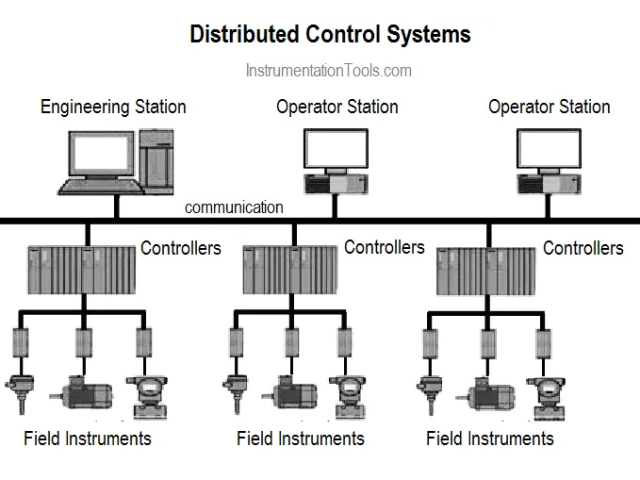 Distributed Control Systems

InstrumentationTools.com

Engineering Station

Operator Station

Operator Station

communication

Controllers

Controllers

Controllers

Field Instruments

Field Instruments

Field Instruments